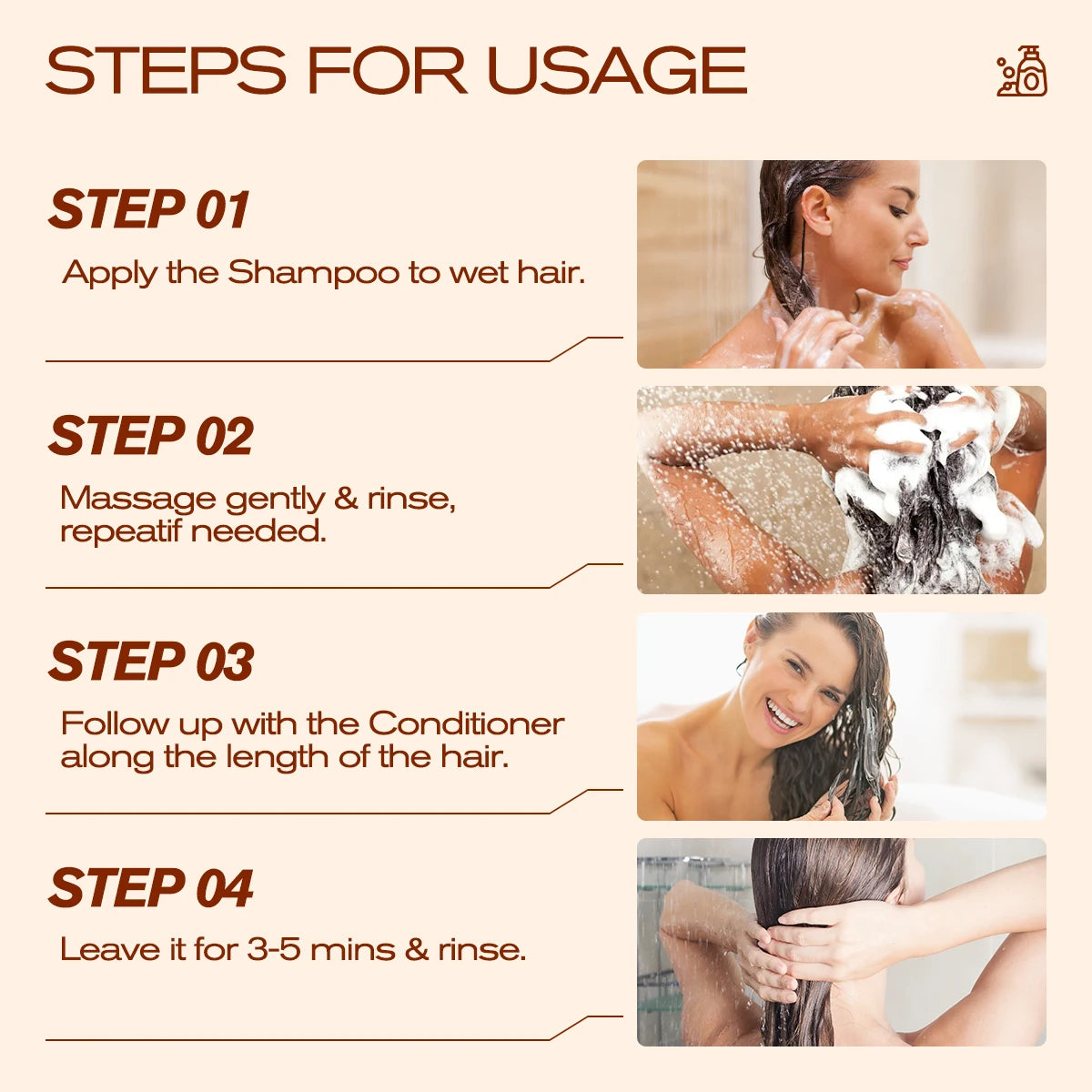 STEPS FOR USAGE

STEP 01

Apply the Shampoo to wet hair.

STEP 02

Massage gently & rinse, repeatif needed.

STEP 03

Follow up with the Conditioner along the length of the hair.

STEP 04

Leave it for 3-5 mins & rinse.